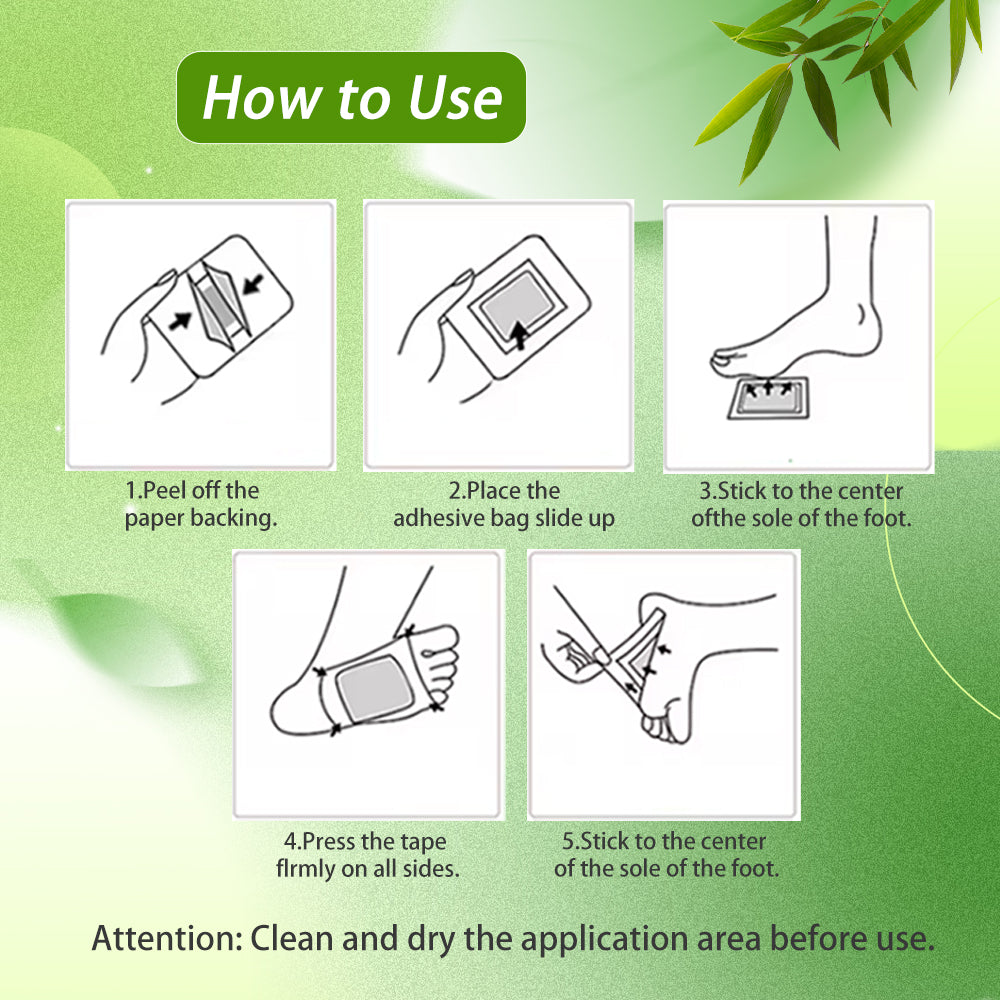 How to Use

1.Peel off the paper backing.

2.Place the adhesive bag slide up

3.Stick to the center ofthe sole of the foot.

4.Press the tape flrmly on all sides.

5.Stick to the center of the sole of the foot.

Attention: Clean and dry the application area before use.